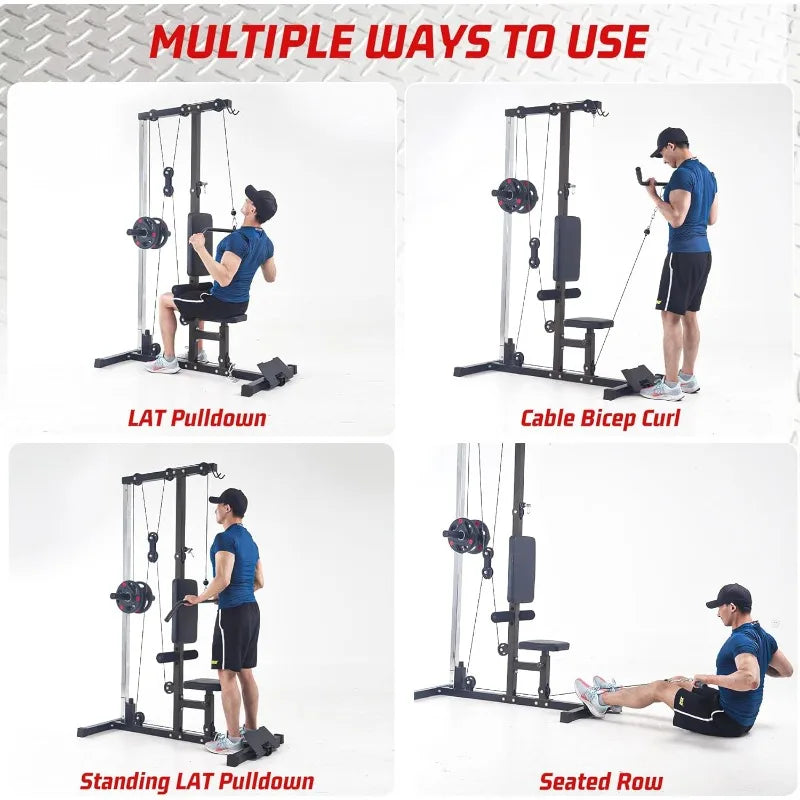 MULTIPLE WAYS TO USE

LAT Pulldown

Cable Bicep Curl

Standing LAT Pulldown

Seated Row